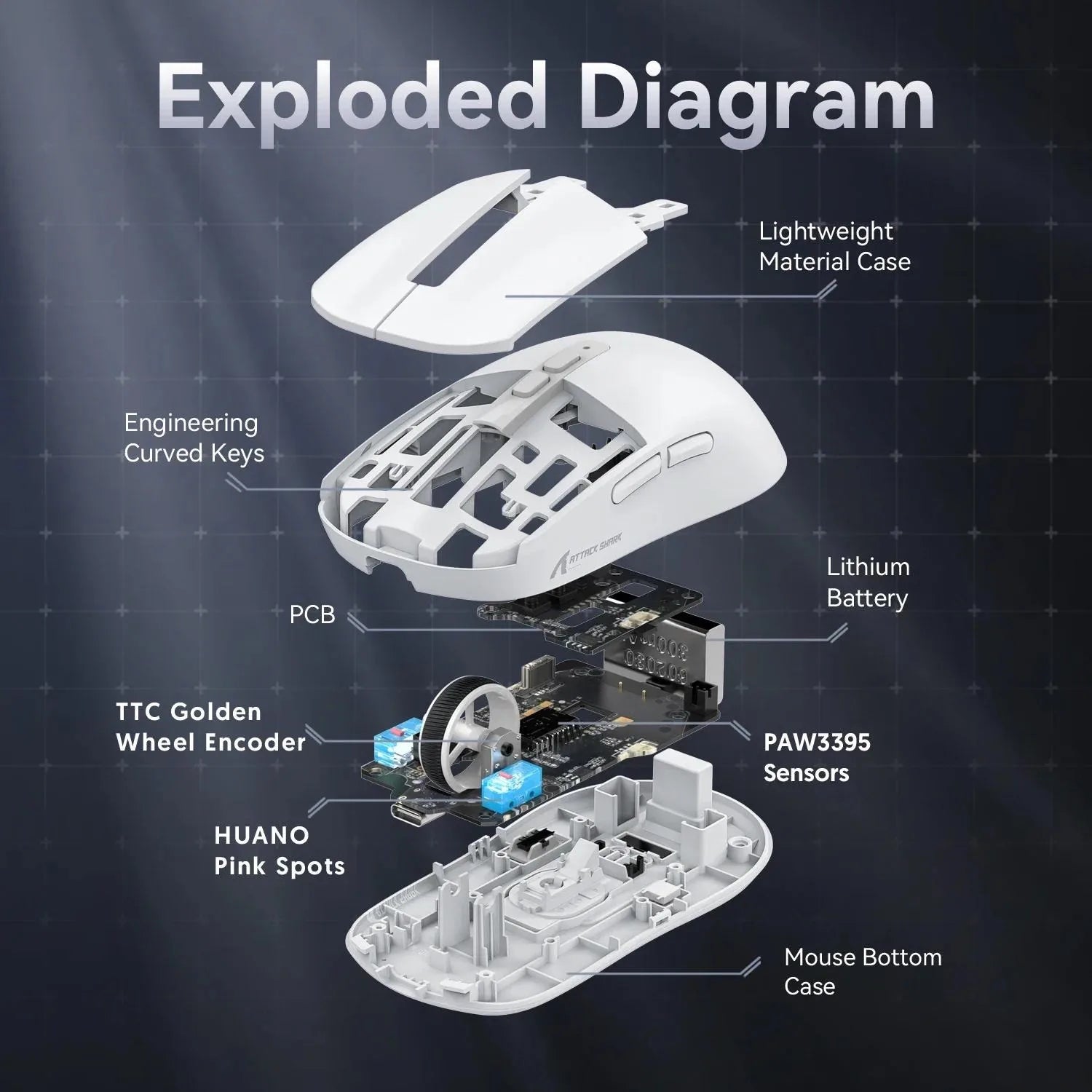 Exploded Diagram

Lightweight Material Case

Engineering Curved Keys

ATTACK SHARK

Lithium Battery

PCB

TTC Golden Wheel Encoder

PAW3395 Sensors

HUANO Pink Spots

Mouse Bottom Case